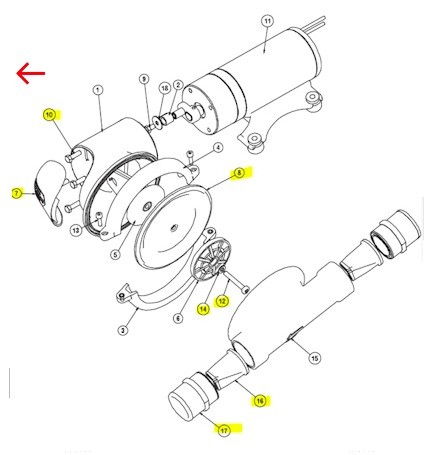 11
9
18
2
1
10
4
8
7
13
5
6
14
12
3
15
16
17