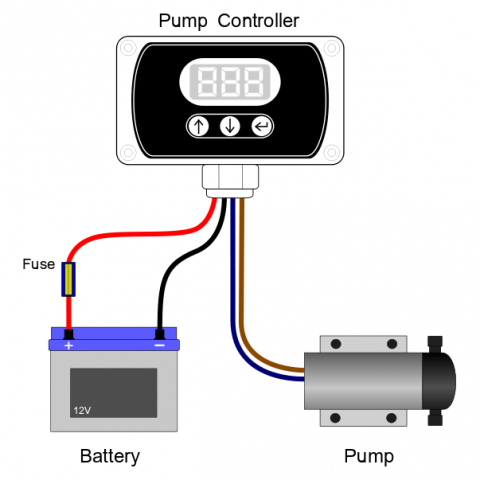 Pump Controller

888

↑ ↓ ↵

Fuse

+ −

12V

Battery

Pump