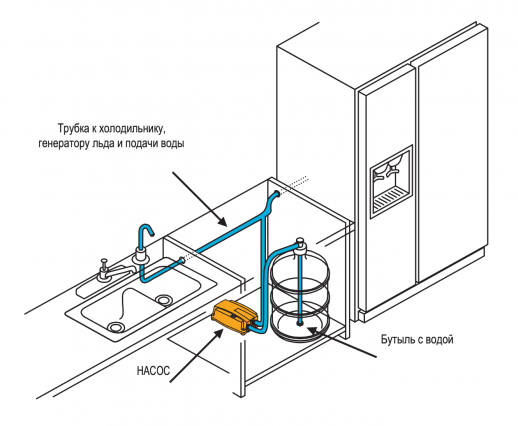 Трубка к холодильнику, генератору льда и подачи воды

Бутыль с водой

НАСОС