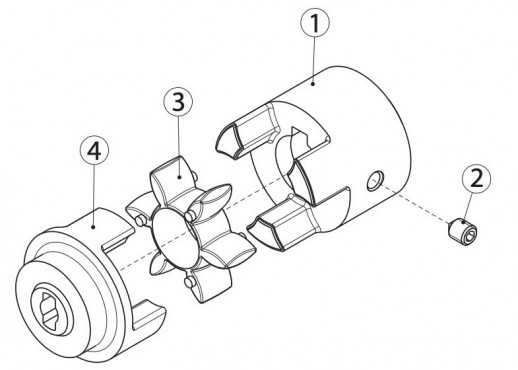 1
3
4
2